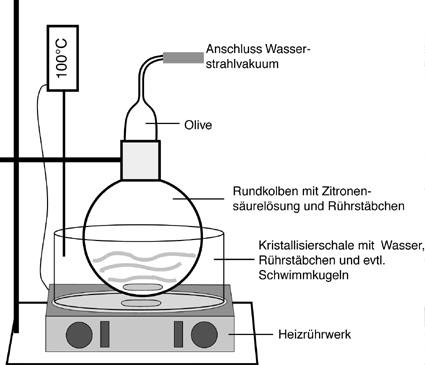 100°C

Anschluss Wasserstrahlvakuum

Olive

Rundkolben mit Zitronensäurelösung und Rührstäbchen

Kristallisierschale mit Wasser, Rührstäbchen und evtl. Schwimmkugeln

Heizrührwerk